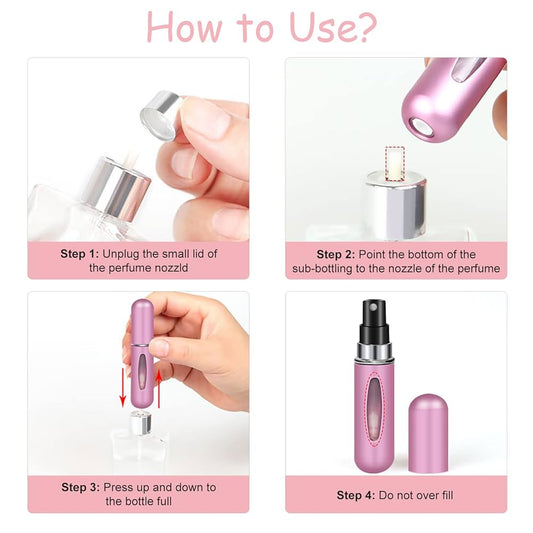 How to Use?

Step 1: Unplug the small lid of the perfume nozzld

Step 2: Point the bottom of the sub-bottling to the nozzle of the perfume

Step 3: Press up and down to the bottle full

Step 4: Do not over fill