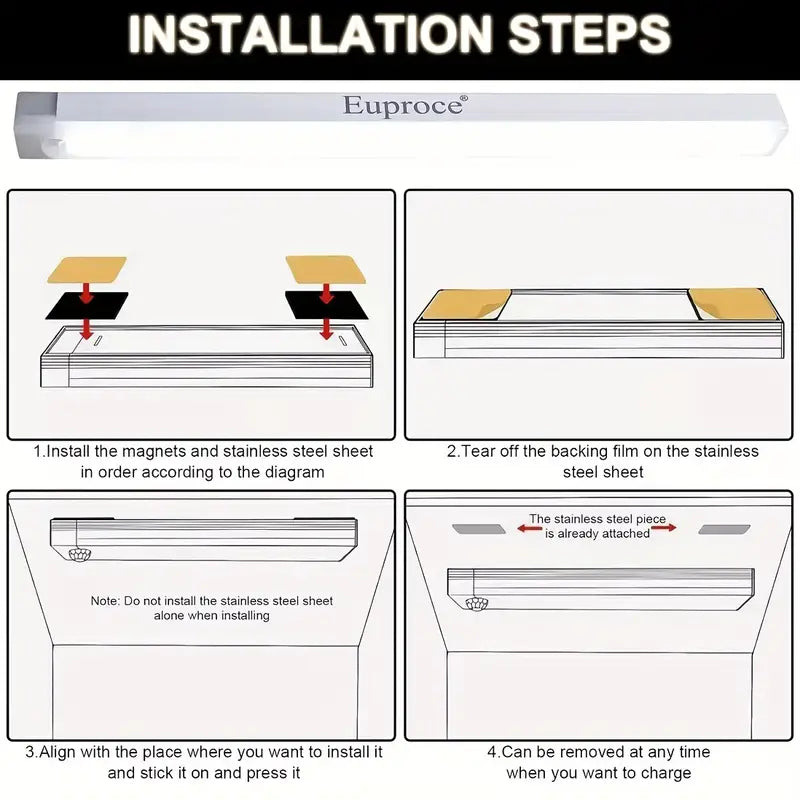 INSTALLATION STEPS

Euproce®

1.Install the magnets and stainless steel sheet in order according to the diagram

2.Tear off the backing film on the stainless steel sheet

Note: Do not install the stainless steel sheet alone when installing

3.Align with the place where you want to install it and stick it on and press it

The stainless steel piece is already attached

4.Can be removed at any time when you want to charge