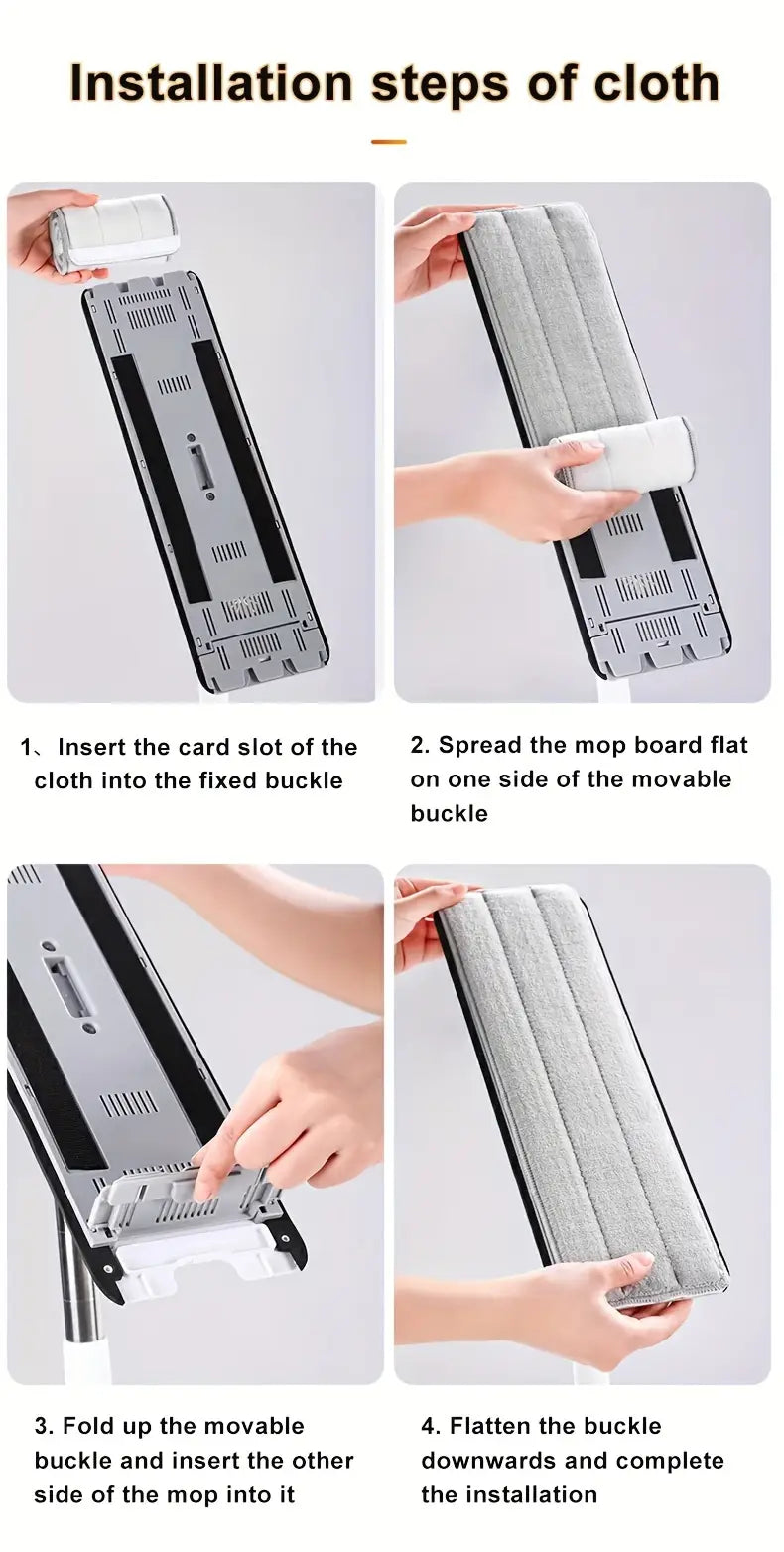 Installation steps of cloth

1、Insert the card slot of the cloth into the fixed buckle

2. Spread the mop board flat on one side of the movable buckle

3. Fold up the movable buckle and insert the other side of the mop into it

4. Flatten the buckle downwards and complete the installation